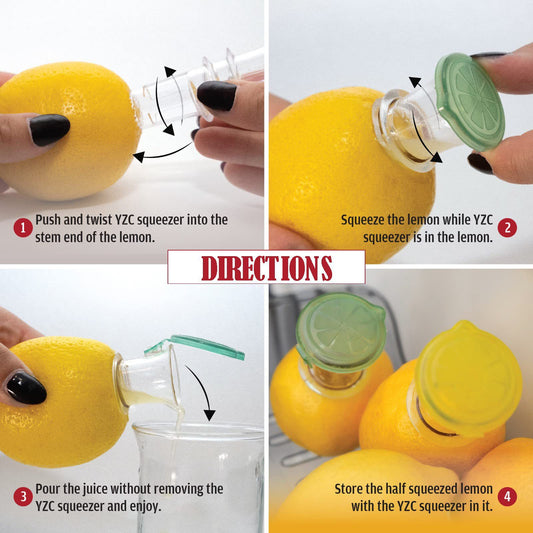 1 Push and twist YZC squeezer into the stem end of the lemon.

Squeeze the lemon while YZC squeezer is in the lemon. 2

DIRECTIONS

3 Pour the juice without removing the YZC squeezer and enjoy.

Store the half squeezed lemon with the YZC squeezer in it. 4